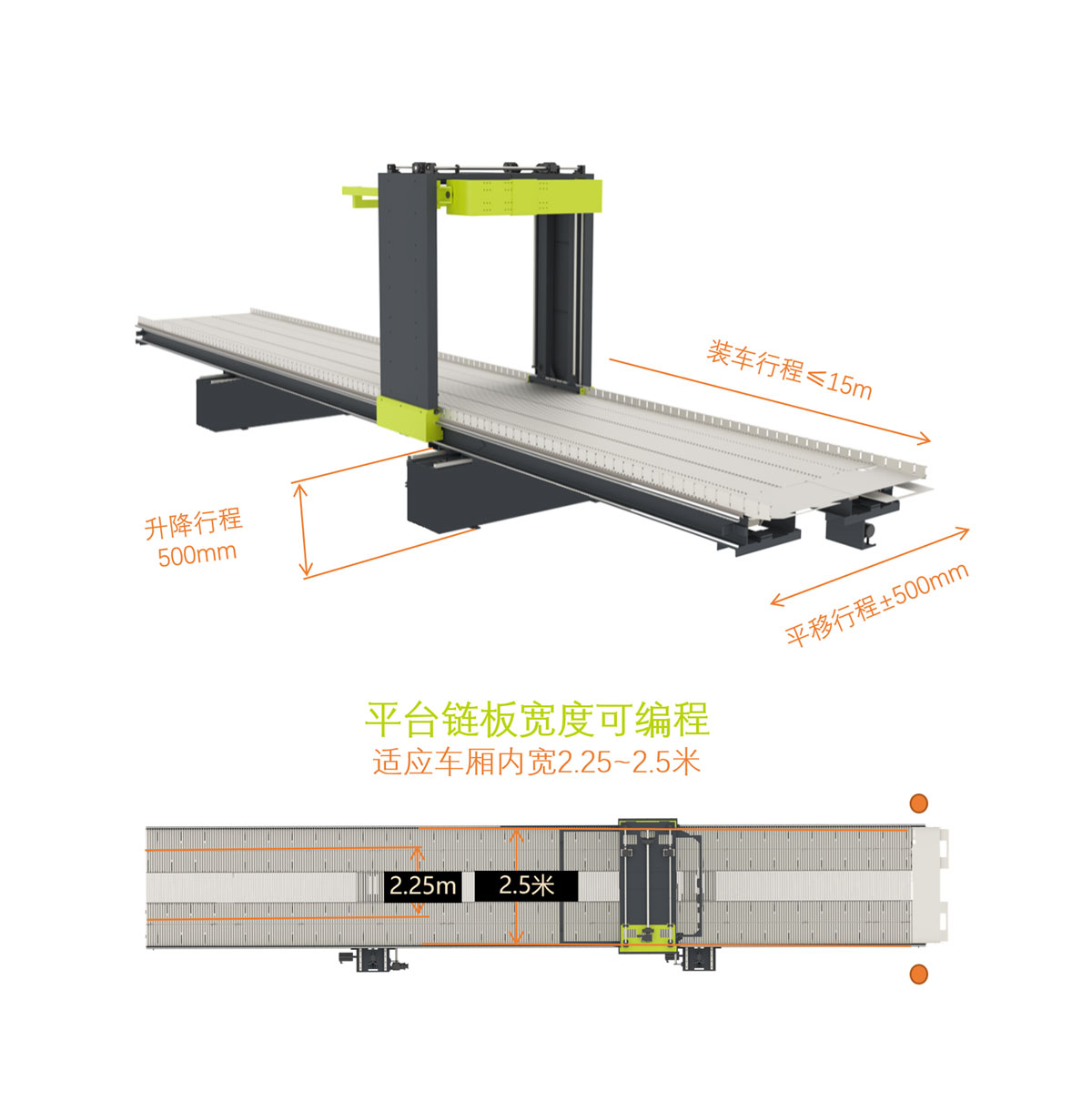 装车行程≤15m

升降行程
500mm

平移行程±500mm

平台链板宽度可编程
适应车厢内宽2.25~2.5米

2.25m

2.5米